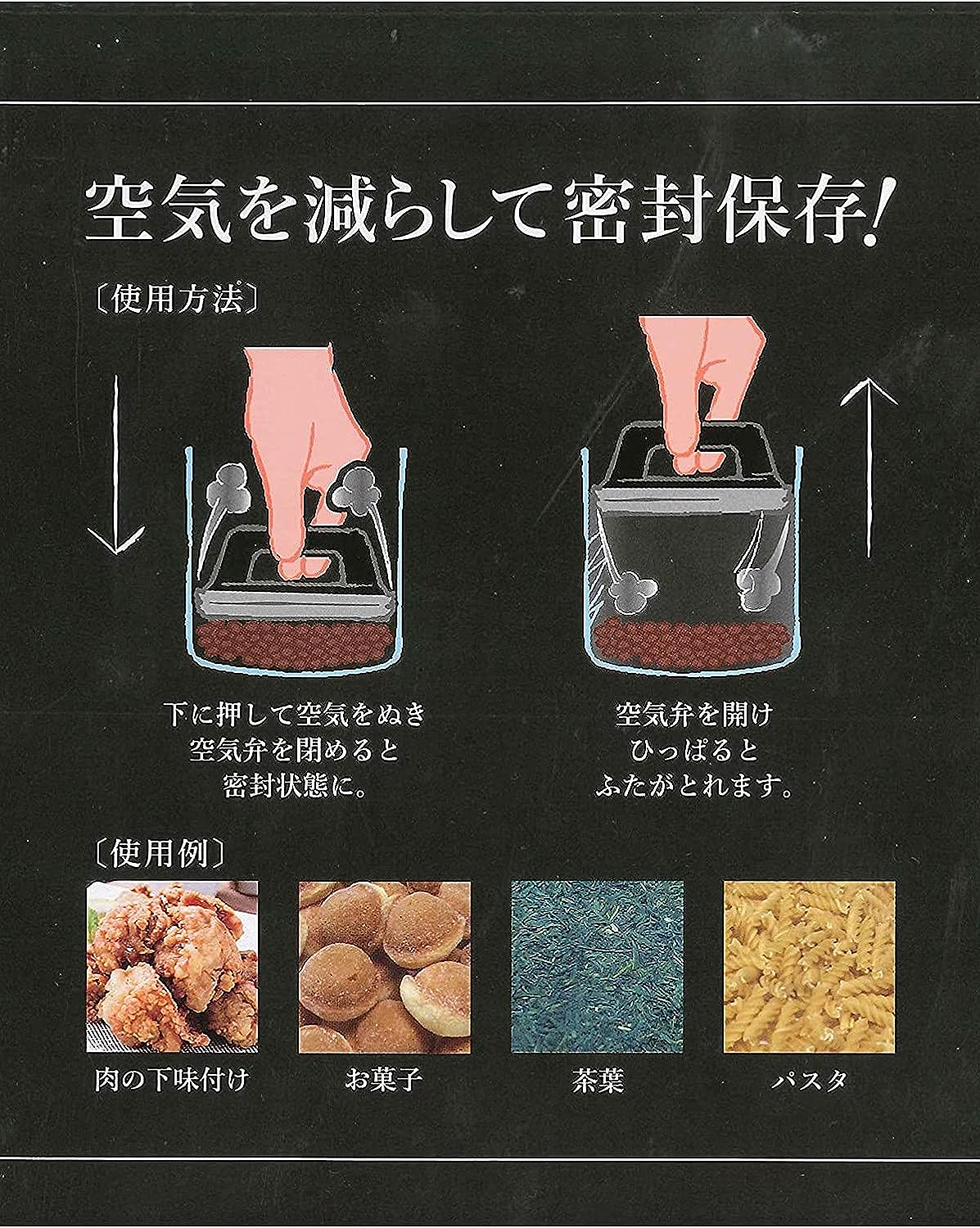 空気を減らして密封保存!

〔使用方法〕

下に押して空気をぬき
空気弁を閉めると
密封状態に。

空気弁を開け
ひっぱると
ふたがとれます。

〔使用例〕

肉の下味付け

お菓子

茶葉

パスタ